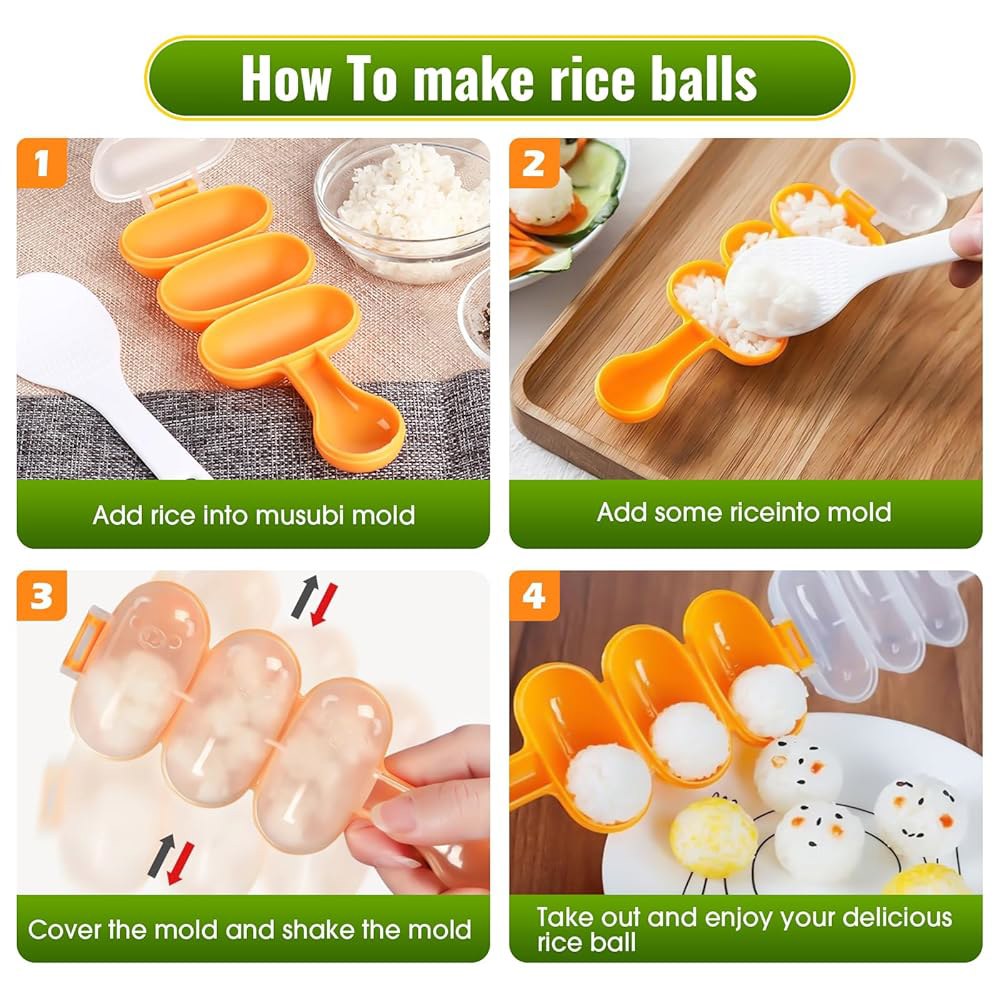 How To make rice balls

1

Add rice into musubi mold

2

Add some riceinto mold

3

Cover the mold and shake the mold

4

Take out and enjoy your delicious rice ball