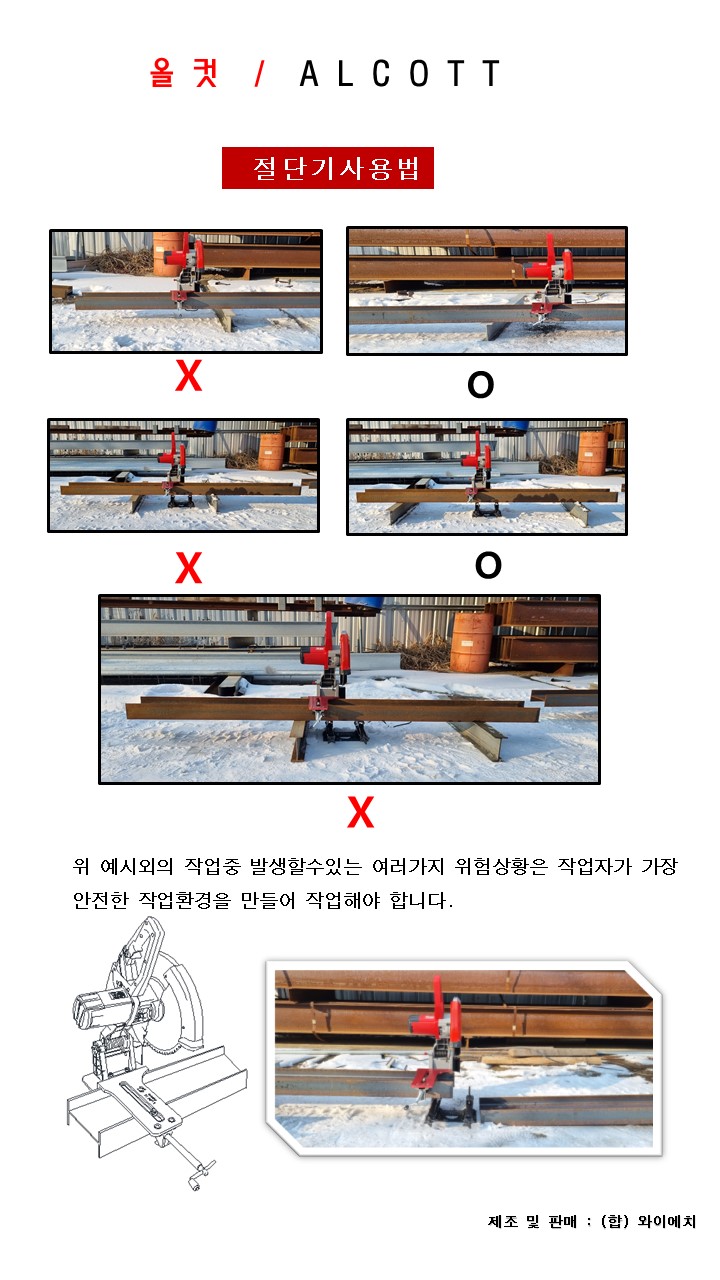 올컷 / ALCOTT

절단기사용법

X

O

X

O

X

위 예시외의 작업중 발생할수있는 여러가지 위험상황은 작업자가 가장 안전한 작업환경을 만들어 작업해야 합니다.

제조 및 판매 : (합) 와이에치