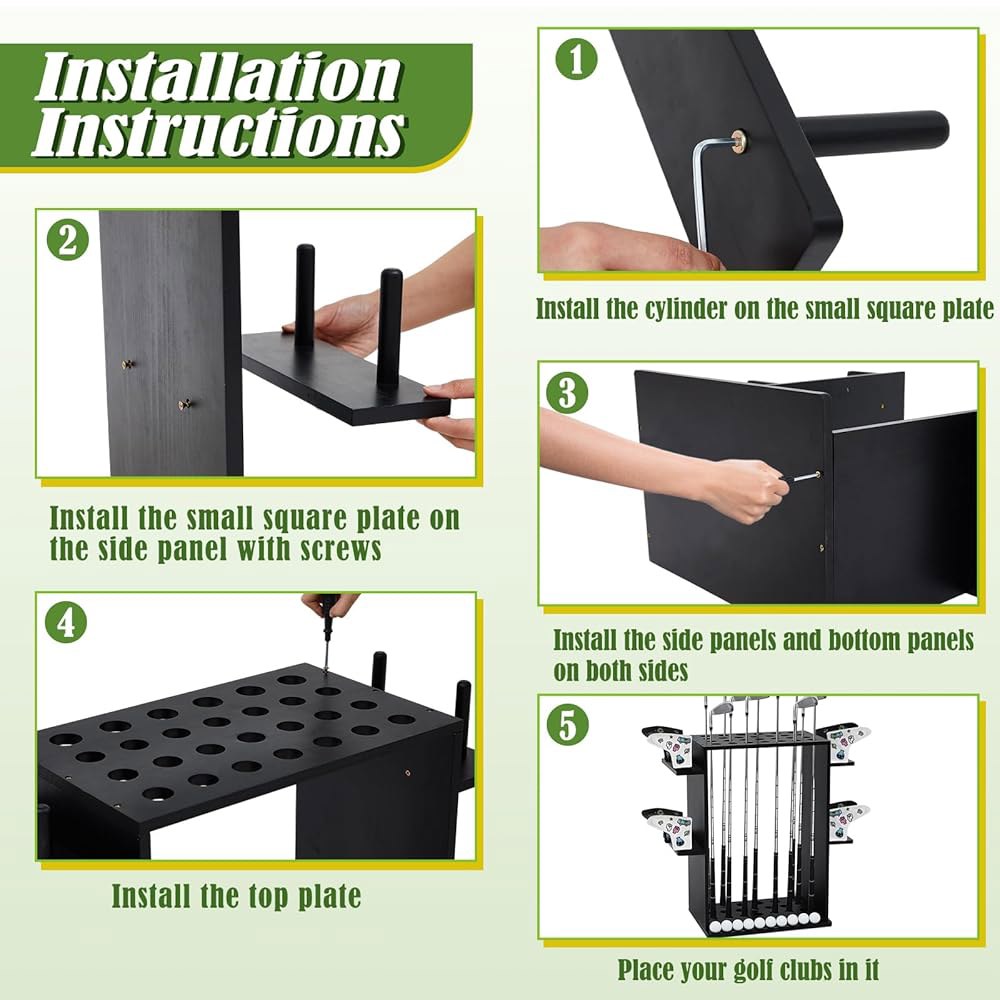 Installation Instructions

1

Install the cylinder on the small square plate

2

Install the small square plate on the side panel with screws

3

Install the side panels and bottom panels on both sides

4

Install the top plate

5

Place your golf clubs in it