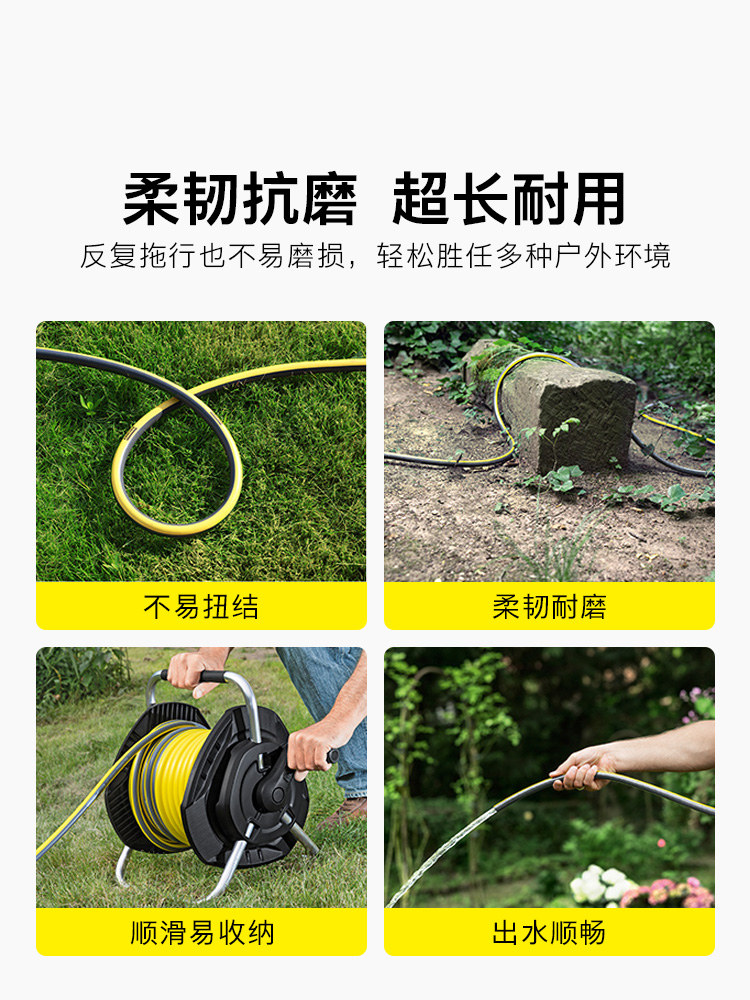 柔韧抗磨 超长耐用

反复拖行也不易磨损，轻松胜任多种户外环境

不易扭结

柔韧耐磨

顺滑易收纳

出水顺畅