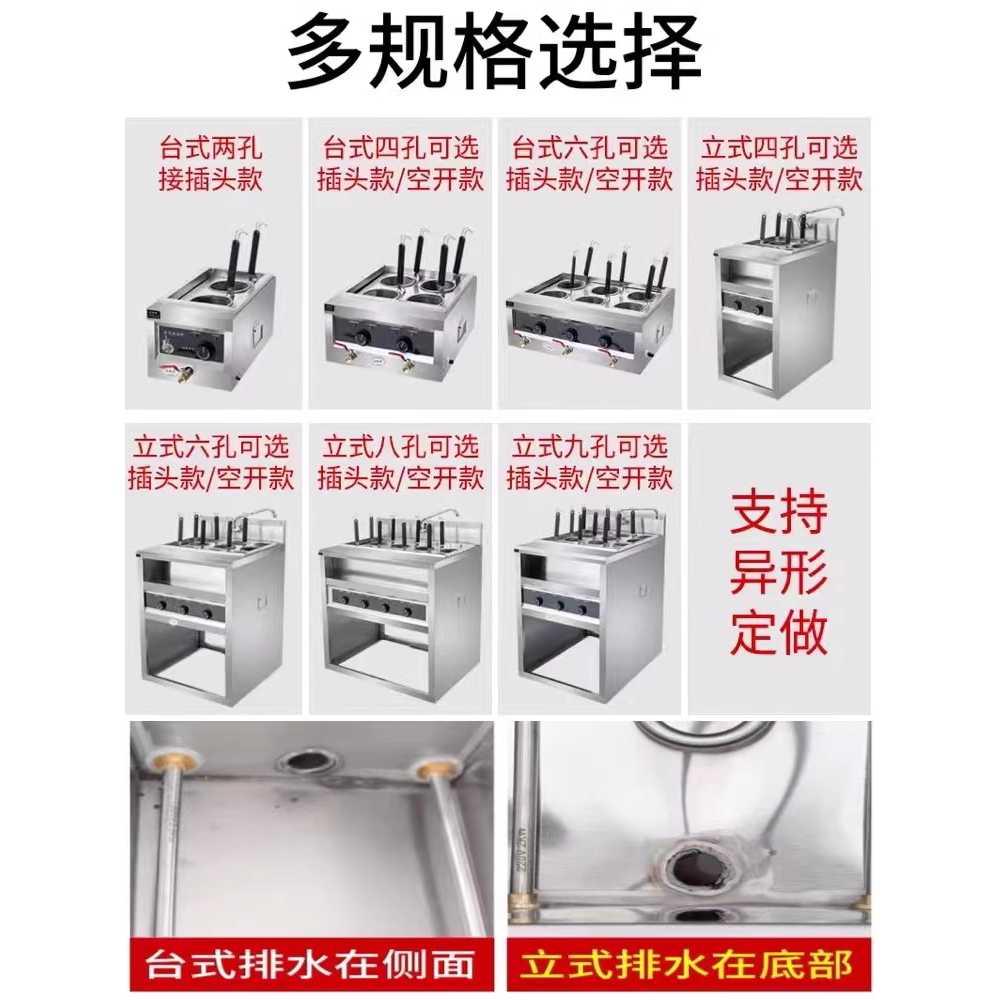 多规格选择

台式两孔
接插头款

台式四孔可选
插头款/空开款

台式六孔可选
插头款/空开款

立式四孔可选
插头款/空开款

立式六孔可选
插头款/空开款

立式八孔可选
插头款/空开款

立式九孔可选
插头款/空开款

支持
异形
定做

台式排水在侧面

立式排水在底部