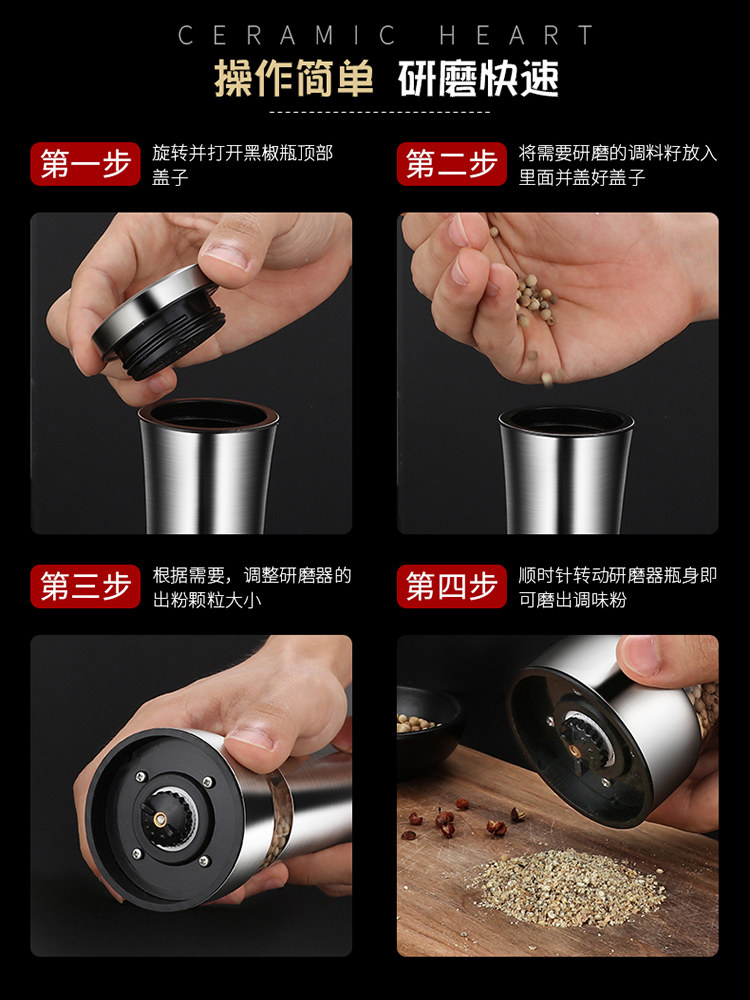 CERAMIC HEART

操作简单 研磨快速

第一步 旋转并打开黑椒瓶顶部盖子

第二步 将需要研磨的调料籽放入里面并盖好盖子

第三步 根据需要，调整研磨器的出粉颗粒大小

第四步 顺时针转动研磨器瓶身即可磨出调味粉