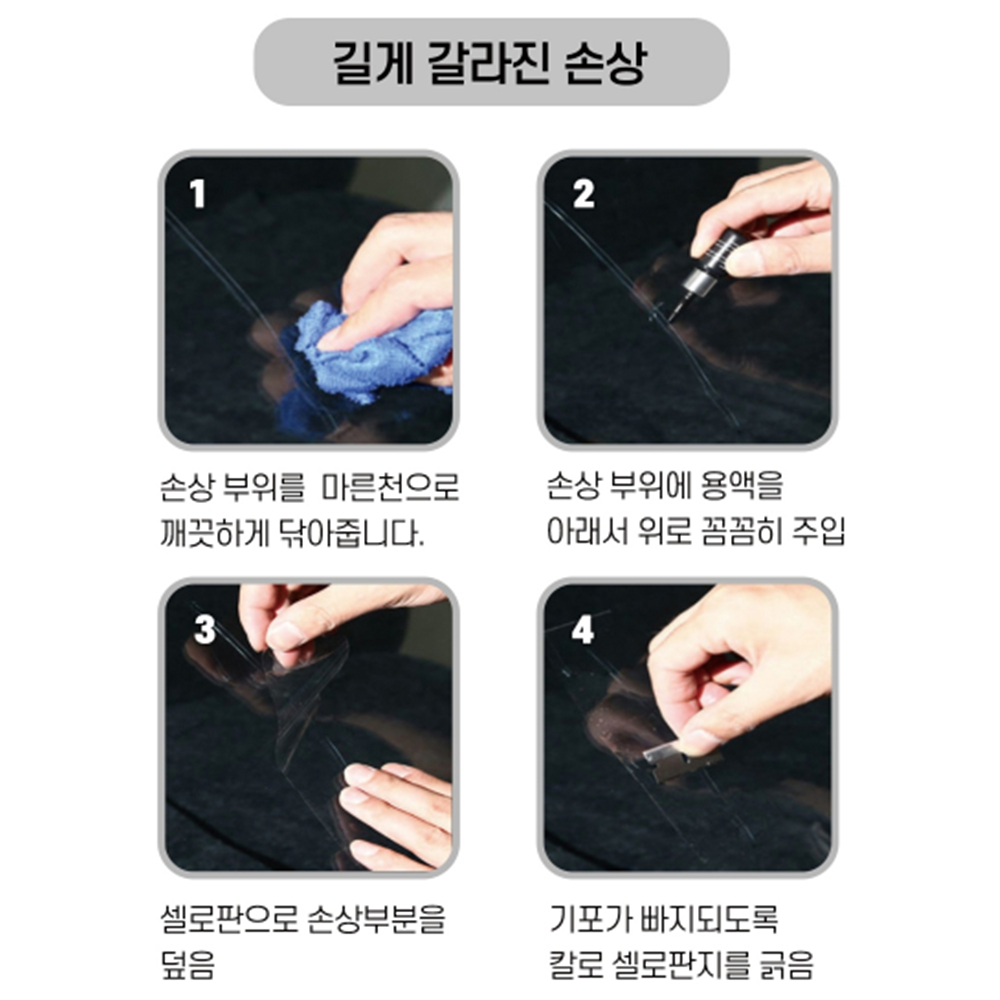 길게 갈라진 손상

1

손상 부위를 마른천으로 깨끗하게 닦아줍니다.

2

손상 부위에 용액을 아래서 위로 꼼꼼히 주입

3

셀로판으로 손상부분을 덮음

4

기포가 빠지되도록 칼로 셀로판지를 긁음