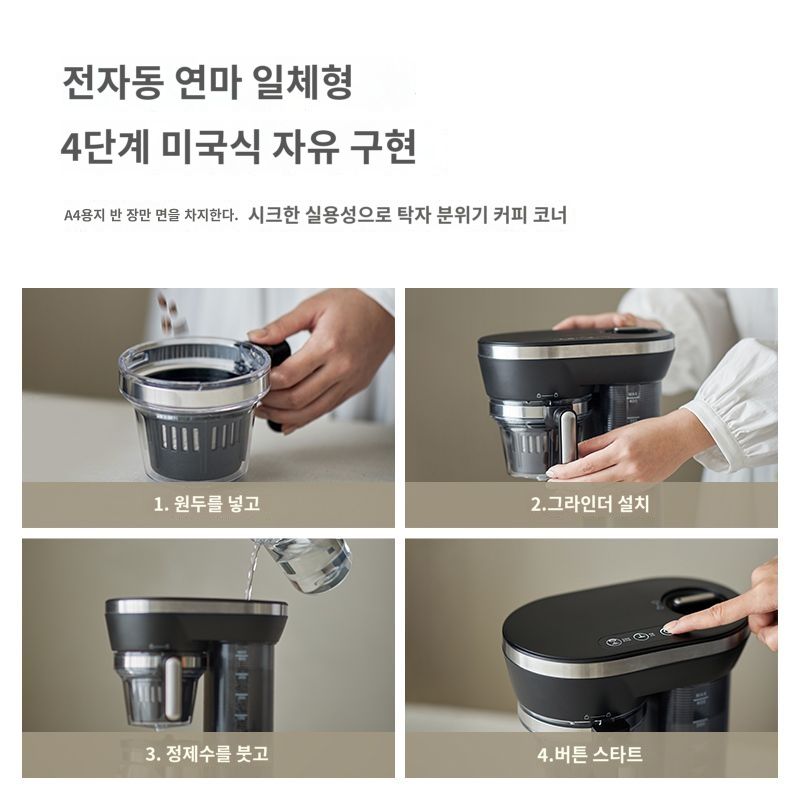 전자동 연마 일체형
4단계 미국식 자유 구현

A4용지 반 장만 면을 차지한다. 시크한 실용성으로 탁자 분위기 커피 코너

1. 원두를 넣고

2.그라인더 설치

3. 정제수를 붓고

4.버튼 스타트