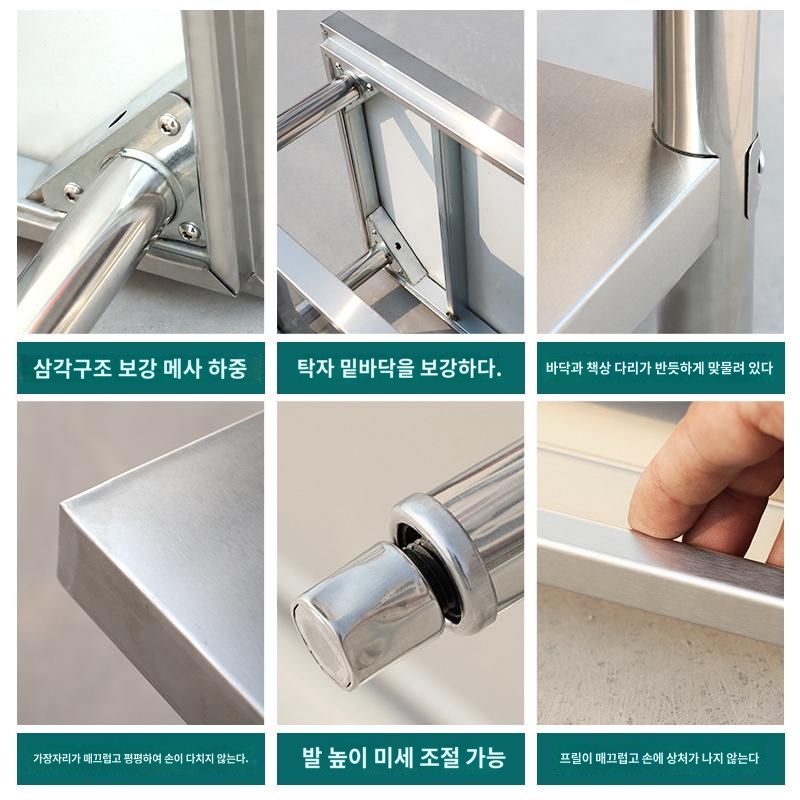 삼각구조 보강 메사 하중

탁자 밑바닥을 보강하다.

바닥과 책상 다리가 반듯하게 맞물려 있다

가장자리가 매끄럽고 평평하여 손이 다치지 않는다.

발 높이 미세 조절 가능

프릴이 매끄럽고 손에 상처가 나지 않는다