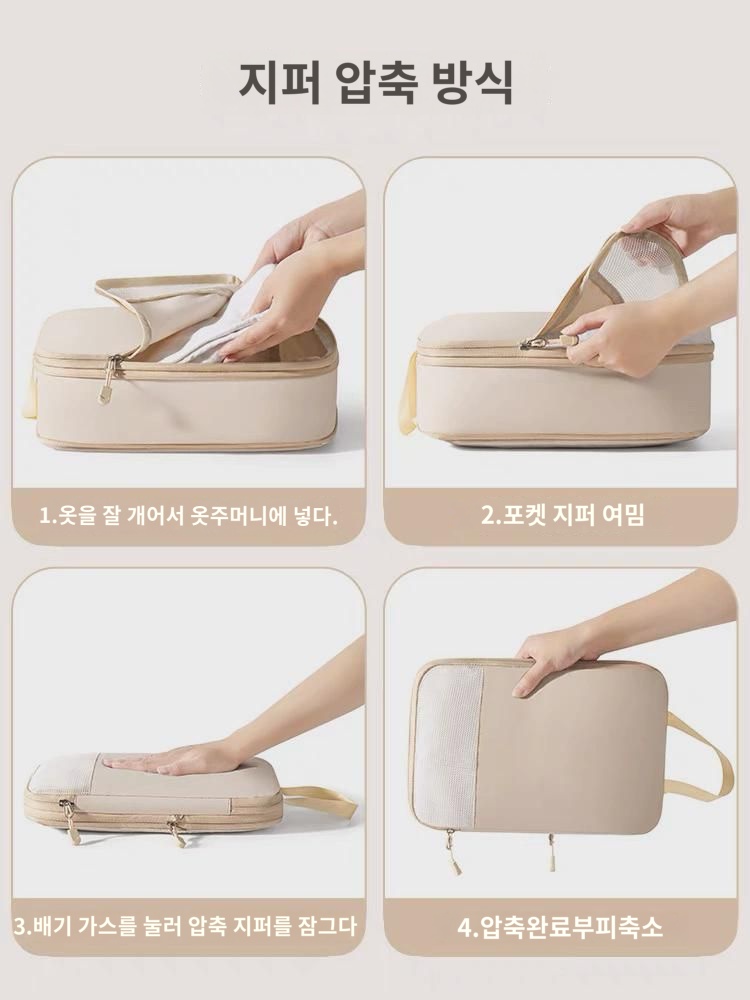 지퍼 압축 방식

1.옷을 잘 개어서 옷주머니에 넣다.

2.포켓 지퍼 여밈

3.배기 가스를 눌러 압축 지퍼를 잠그다

4.압축완료부피축소