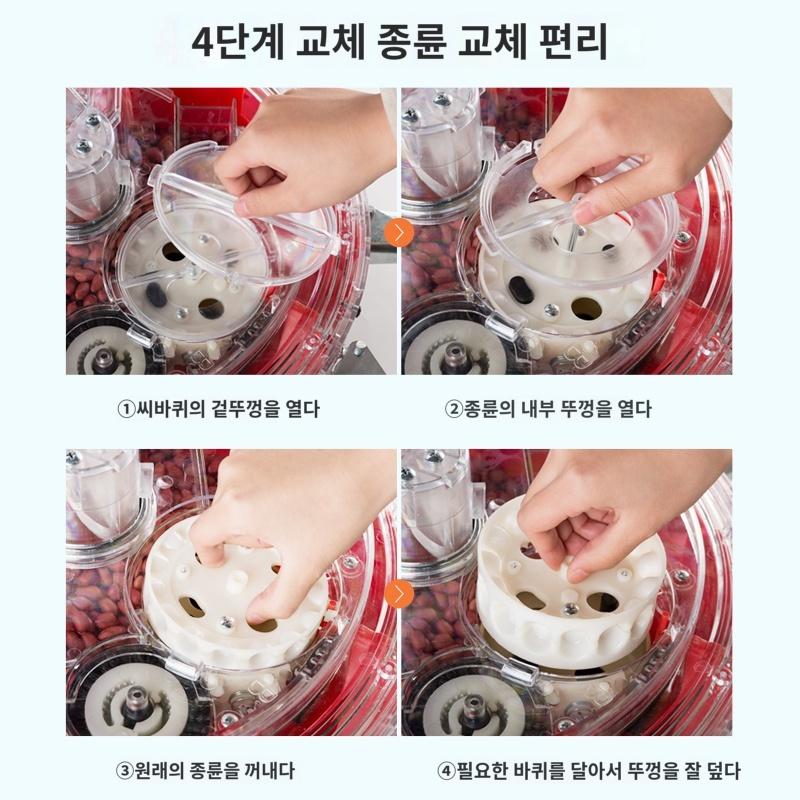 4단계 교체 종륜 교체 편리

①씨바퀴의 겉뚜껑을 열다

②종륜의 내부 뚜껑을 열다

③원래의 종륜을 꺼내다

④필요한 바퀴를 달아서 뚜껑을 잘 덮다