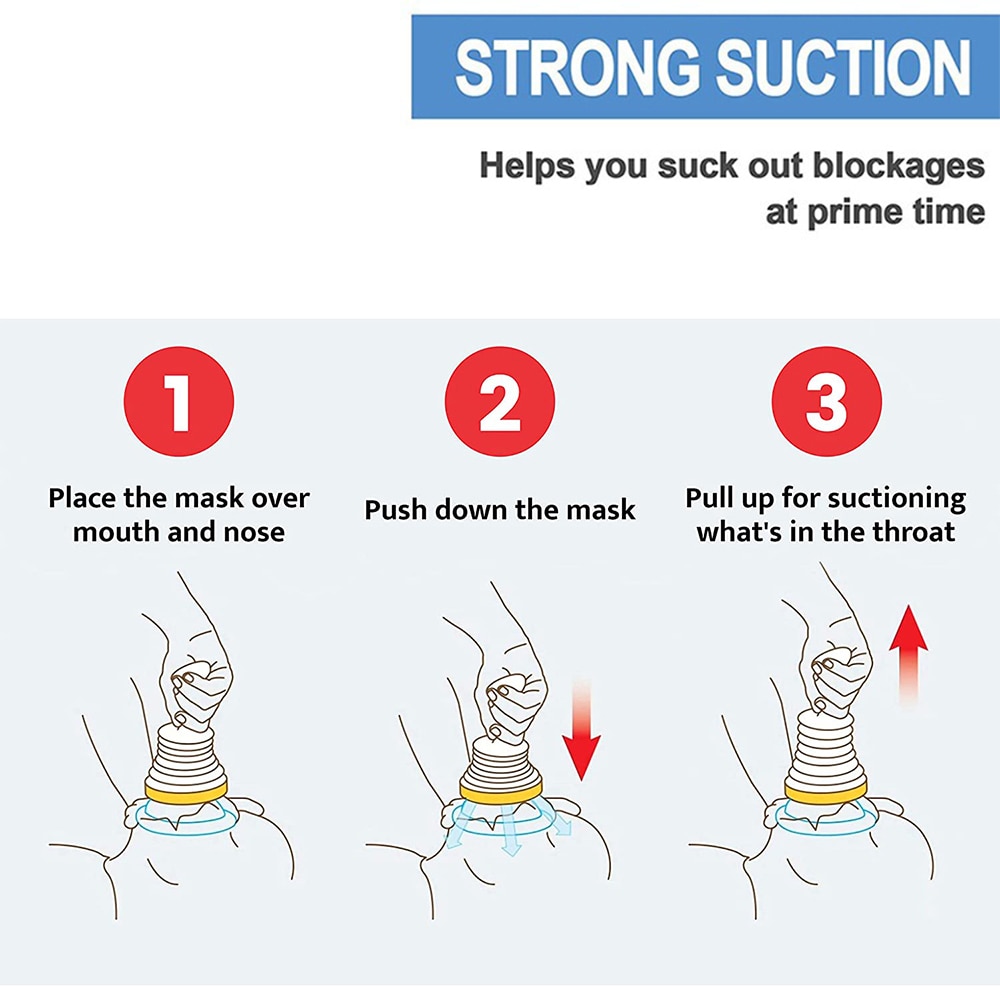 STRONG SUCTION

Helps you suck out blockages at prime time

1

Place the mask over mouth and nose

2

Push down the mask

3

Pull up for suctioning what's in the throat