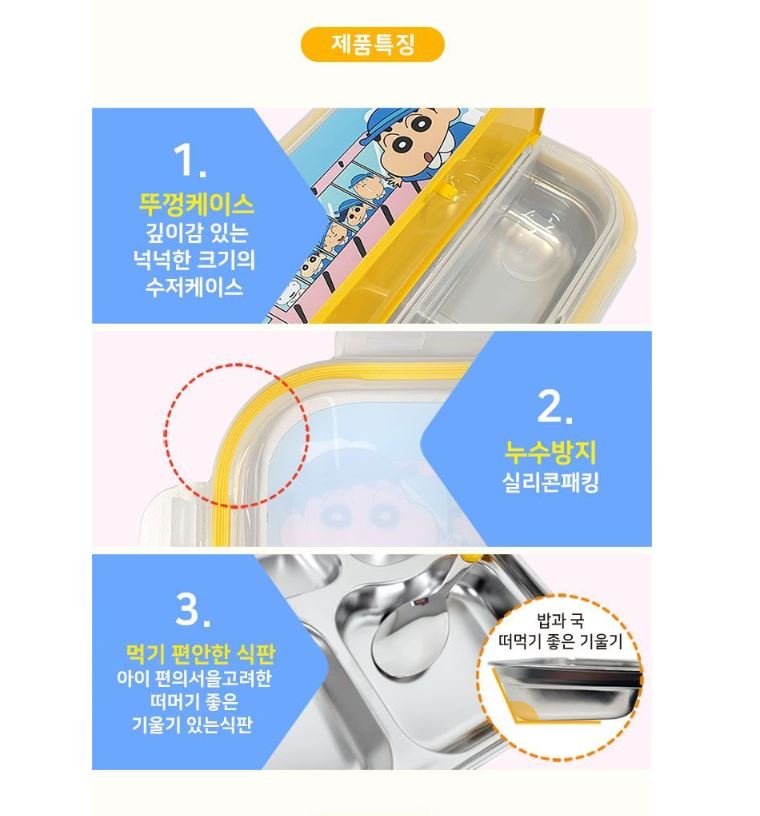 제품특징

1.
뚜껑케이스
깊이감 있는
넉넉한 크기의
수저케이스

2.
누수방지
실리콘패킹

3.
먹기 편안한 식판
아이 편의서을고려한
떠먹기 좋은
기울기 있는식판

밥과 국
떠먹기 좋은 기울기