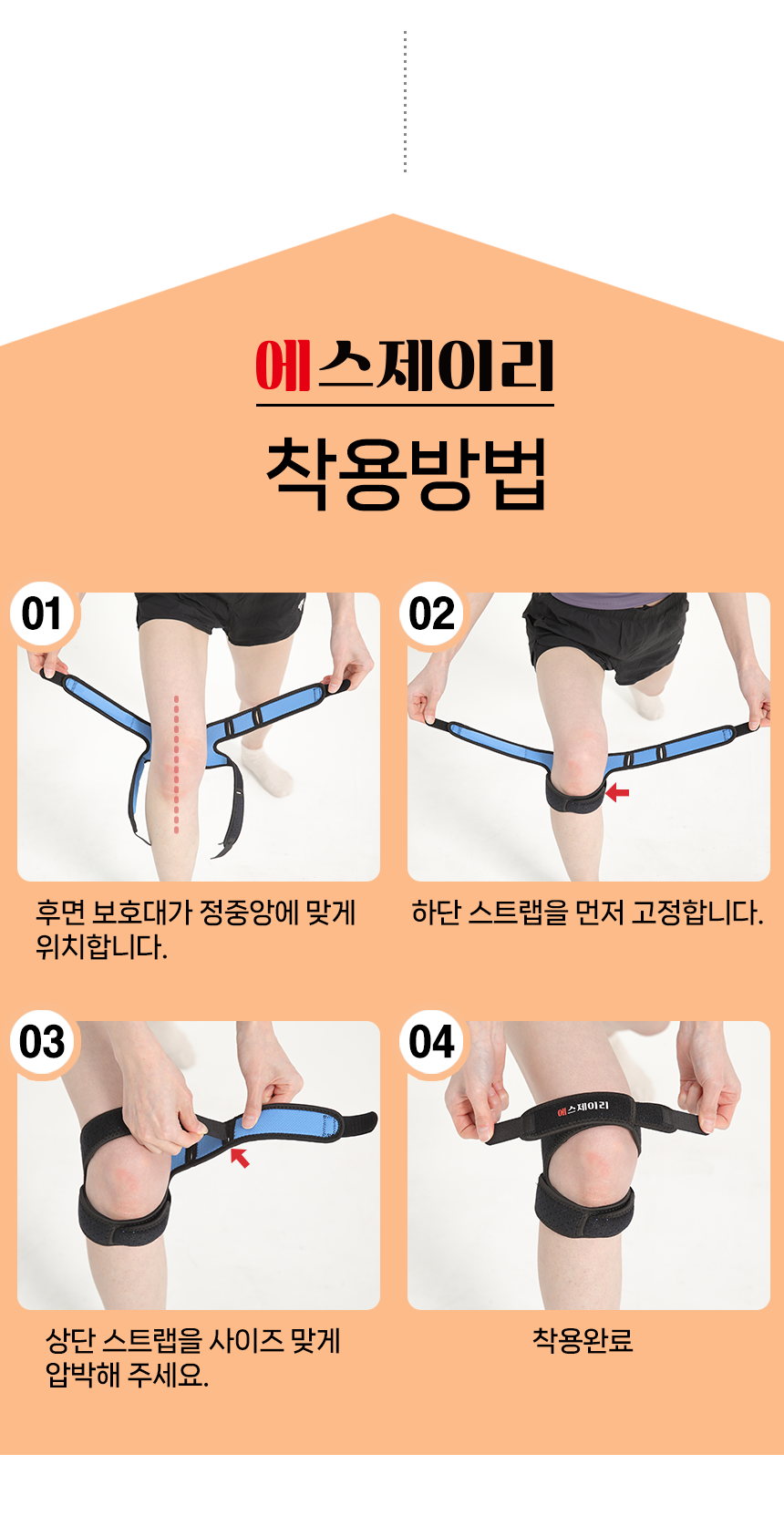 에스제이리

착용방법

01

후면 보호대가 정중앙에 맞게 위치합니다.

02

하단 스트랩을 먼저 고정합니다.

03

상단 스트랩을 사이즈 맞게 압박해 주세요.

04

에스제이리

착용완료