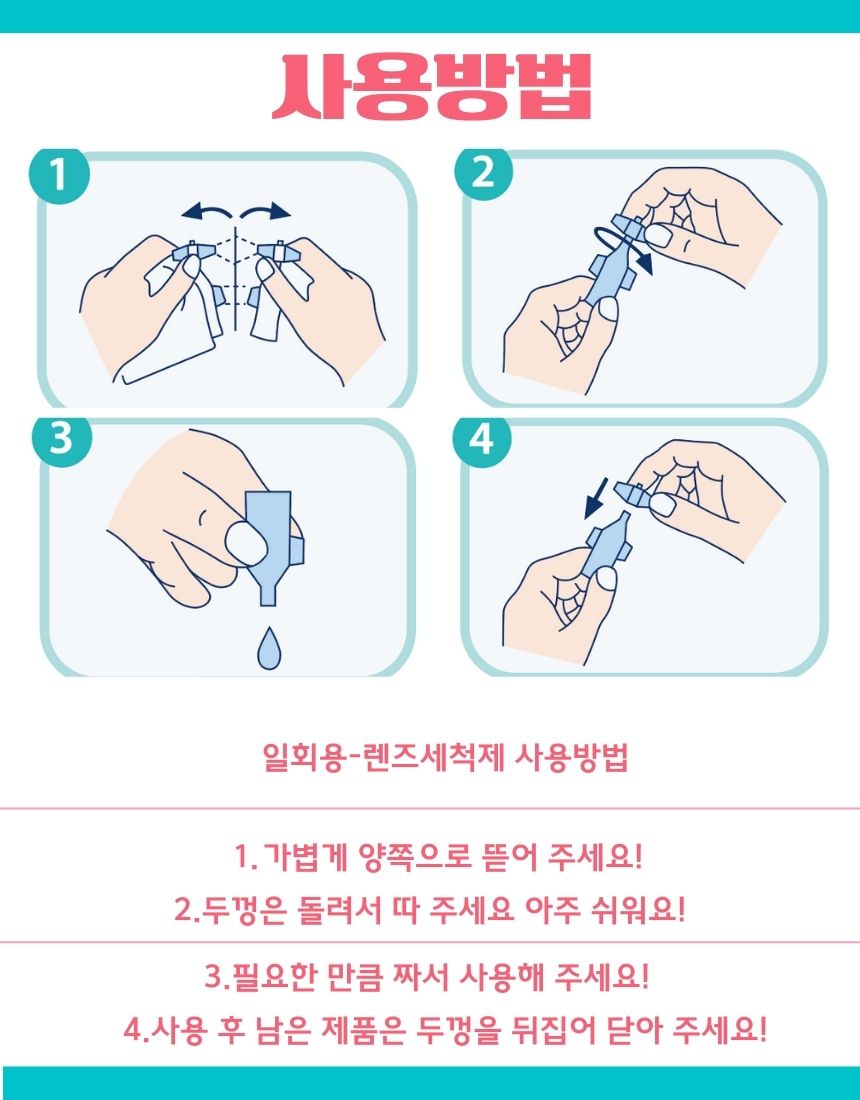 사용방법

1

2

3

4

일회용-렌즈세척제 사용방법

1. 가볍게 양쪽으로 뜯어 주세요!
2.두껑은 돌려서 따 주세요 아주 쉬워요!

3.필요한 만큼 짜서 사용해 주세요!
4.사용 후 남은 제품은 두껑을 뒤집어 닫아 주세요!