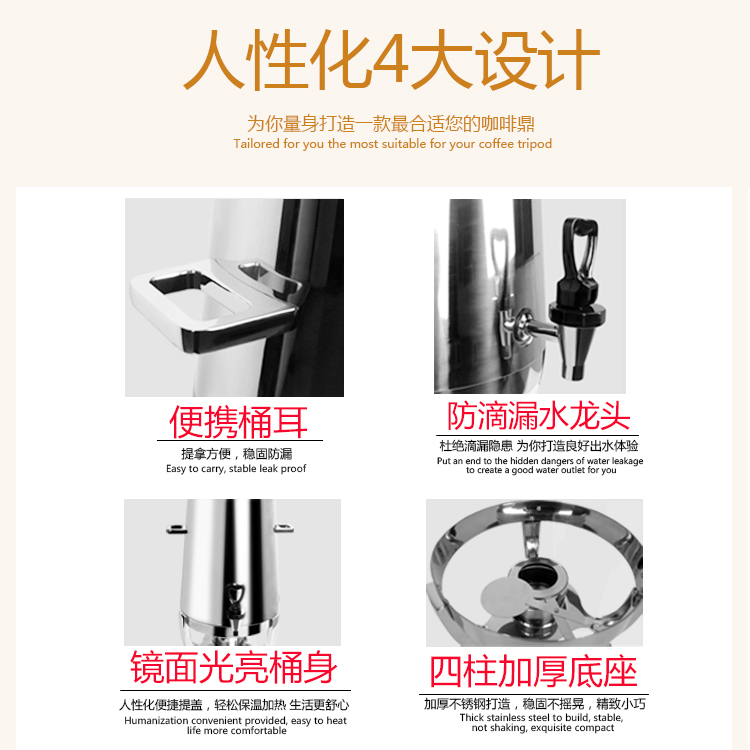 人性化4大设计

为你量身打造一款最合适您的咖啡鼎
Tailored for you the most suitable for your coffee tripod

便携桶耳
提拿方便，稳固防漏
Easy to carry, stable leak proof

防滴漏水龙头
杜绝滴漏隐患 为你打造良好出水体验
Put an end to the hidden dangers of water leakage to create a good water outlet for you

镜面光亮桶身
人性化便捷提盖，轻松保温加热 生活更舒心
Humanization convenient provided, easy to heat life more comfortable

四柱加厚底座
加厚不锈钢打造，稳固不摇晃，精致小巧
Thick stainless steel to build, stable, not shaking, exquisite compact