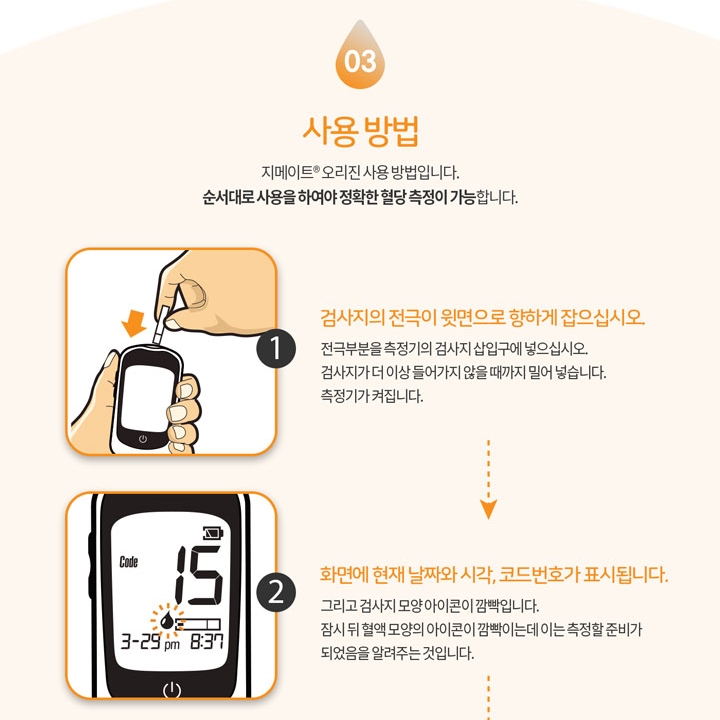 03

사용 방법

지메이트® 오리진 사용 방법입니다.
순서대로 사용을 하여야 정확한 혈당 측정이 가능합니다.

1

검사지의 전극이 윗면으로 향하게 잡으십시오.

전극부분을 측정기의 검사지 삽입구에 넣으십시오.
검사지가 더 이상 들어가지 않을 때까지 밀어 넣습니다.
측정기가 켜집니다.

Code
15
3-29 pm 8:37

2

화면에 현재 날짜와 시각, 코드번호가 표시됩니다.

그리고 검사지 모양 아이콘이 깜빡입니다.
잠시 뒤 혈액 모양의 아이콘이 깜빡이는데 이는 측정할 준비가 되었음을 알려주는 것입니다.