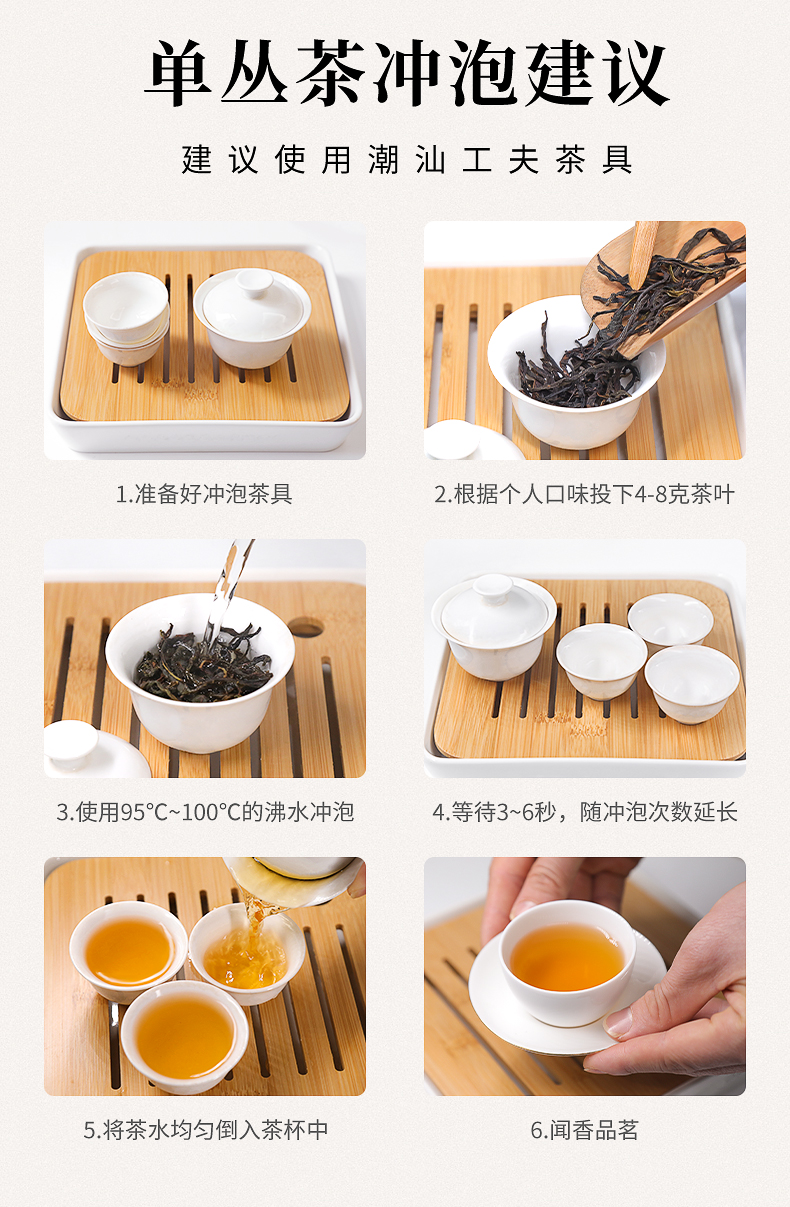 单丛茶冲泡建议

建议使用潮汕工夫茶具

1.准备好冲泡茶具

2.根据个人口味投下4-8克茶叶

3.使用95°C~100°C的沸水冲泡

4.等待3~6秒，随冲泡次数延长

5.将茶水均匀倒入茶杯中

6.闻香品茗