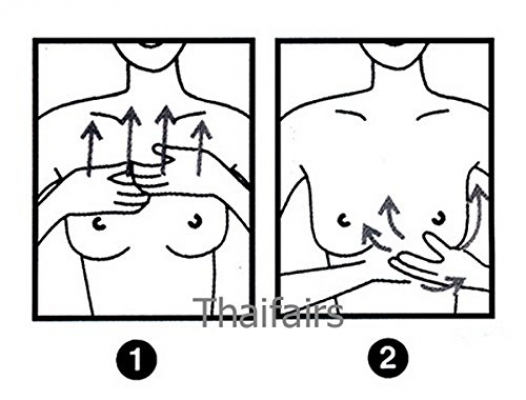 Thaifairs

1

2