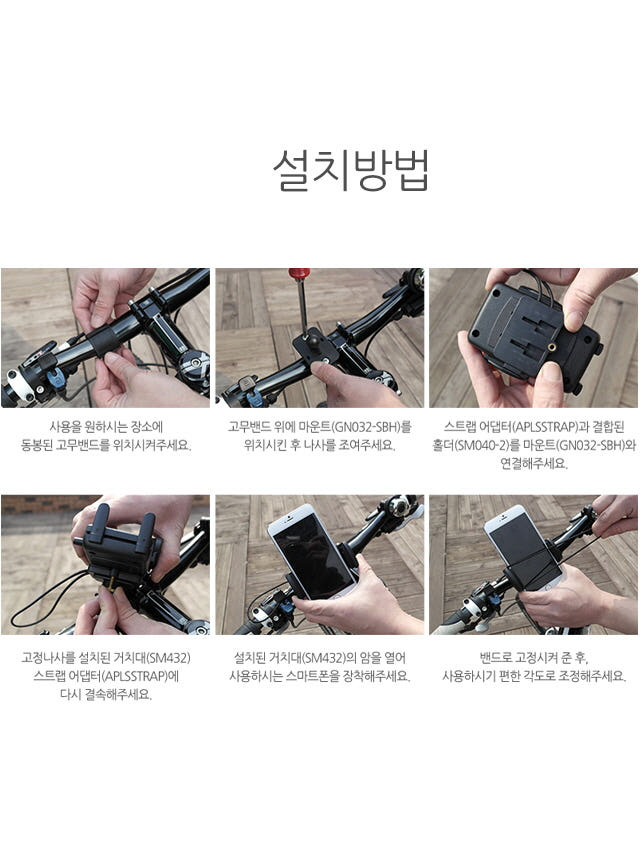 설치방법

사용을 원하시는 장소에 동봉된 고무밴드를 위치시켜주세요.

고무밴드 위에 마운트(GN032-SBH)를 위치시킨 후 나사를 조여주세요.

스트랩 어댑터(APLSSTRAP)과 결합된 홀더(SM040-2)를 마운트(GN032-SBH)와 연결해주세요.

고정나사를 설치된 거치대(SM432) 스트랩 어댑터(APLSSTRAP)에 다시 결속해주세요.

설치된 거치대(SM432)의 암을 열어 사용하시는 스마트폰을 장착해주세요.

밴드로 고정시켜 준 후, 사용하시기 편한 각도로 조정해주세요.